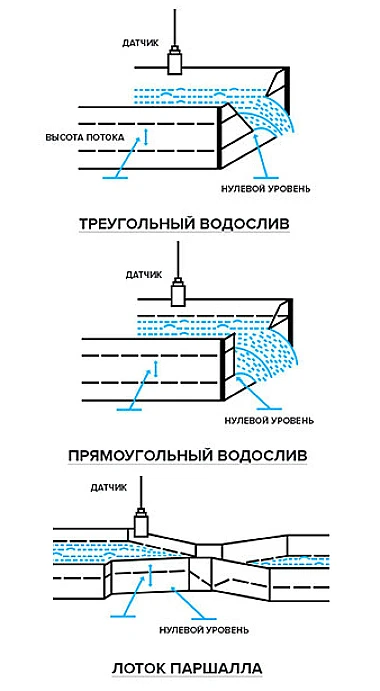 ДАТЧИК

ВЫСОТА ПОТОКА

НУЛЕВОЙ УРОВЕНЬ

ТРЕУГОЛЬНЫЙ ВОДОСЛИВ

ДАТЧИК

НУЛЕВОЙ УРОВЕНЬ

ПРЯМОУГОЛЬНЫЙ ВОДОСЛИВ

ДАТЧИК

НУЛЕВОЙ УРОВЕНЬ

ЛОТОК ПАРШАЛЛА