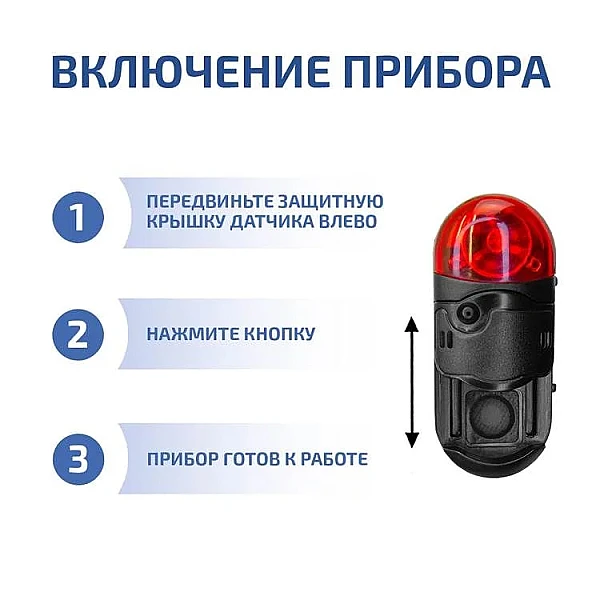 ВКЛЮЧЕНИЕ ПРИБОРА

1 ПЕРЕДВИНЬТЕ ЗАЩИТНУЮ КРЫШКУ ДАТЧИКА ВЛЕВО

2 НАЖМИТЕ КНОПКУ

3 ПРИБОР ГОТОВ К РАБОТЕ